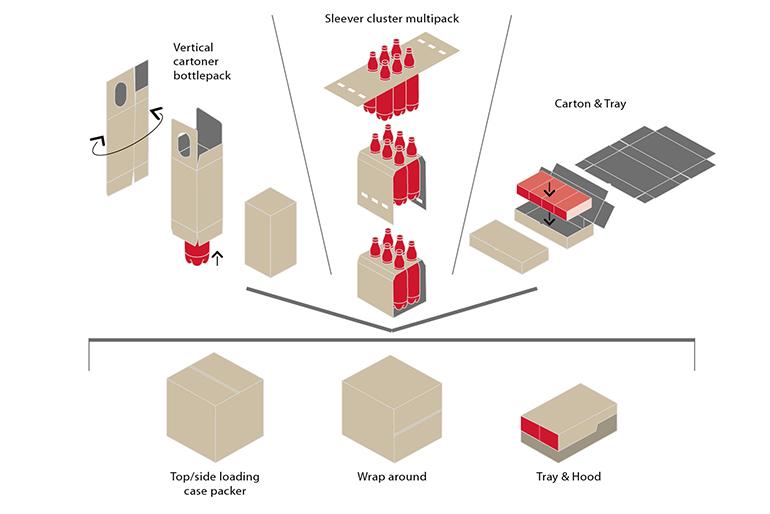 Vertical cartoner bottlepack

Sleever cluster multipack

Carton & Tray

Top/side loading case packer

Wrap around

Tray & Hood